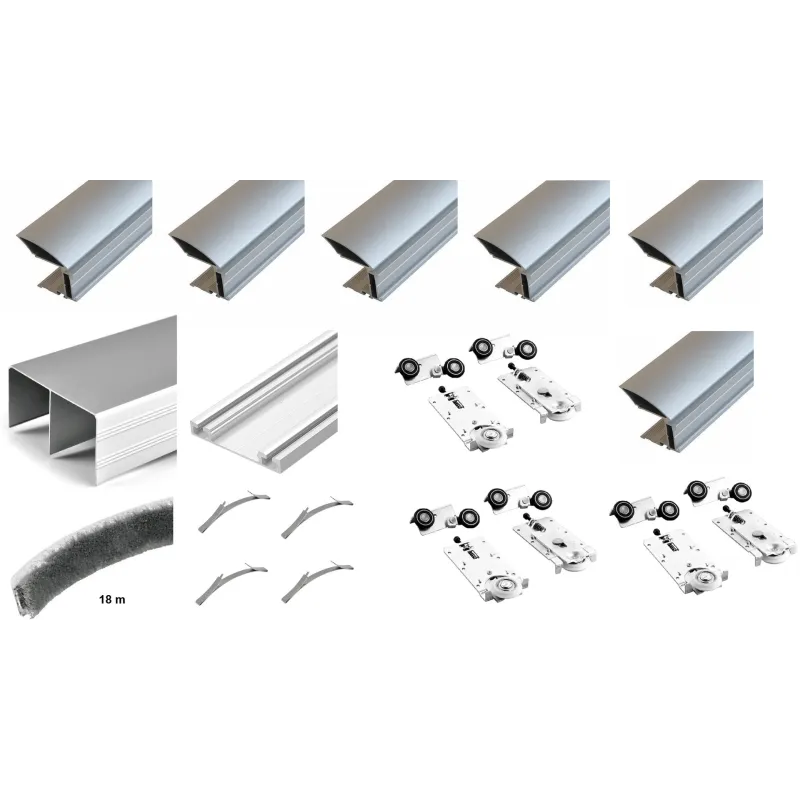 18 m