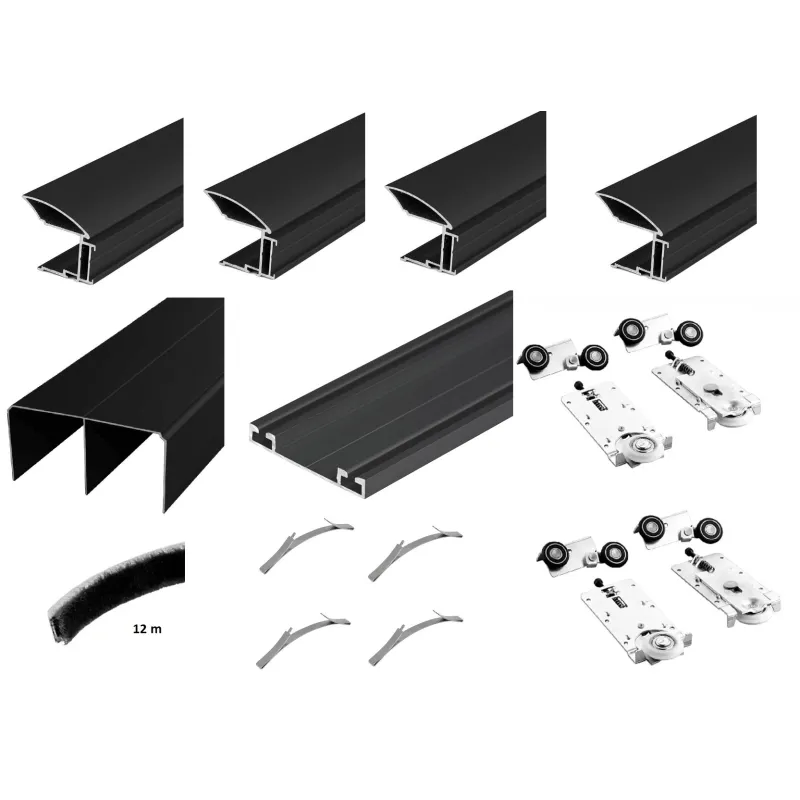 12 m