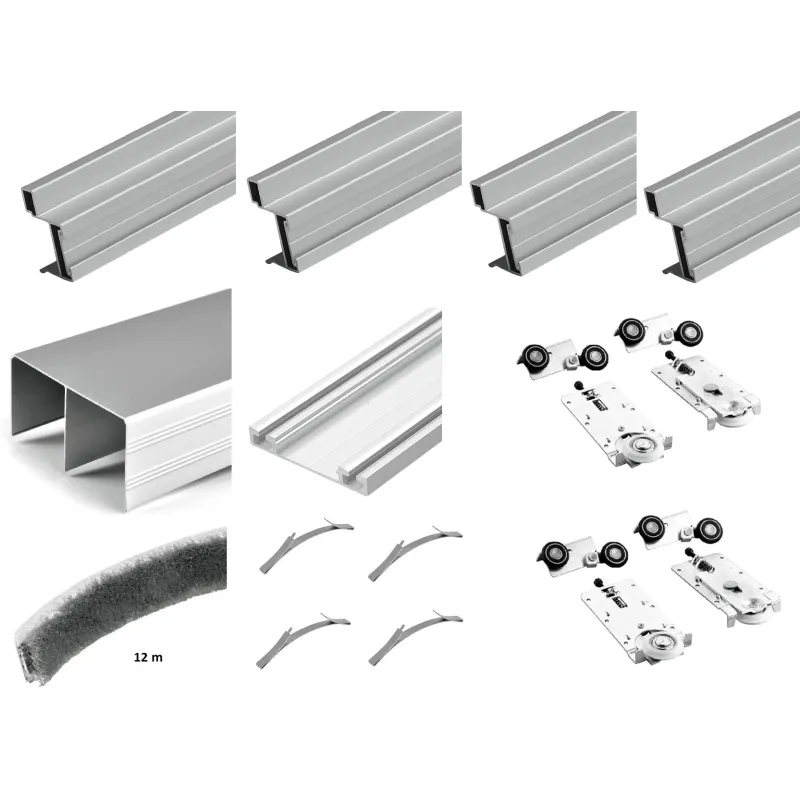 12 m