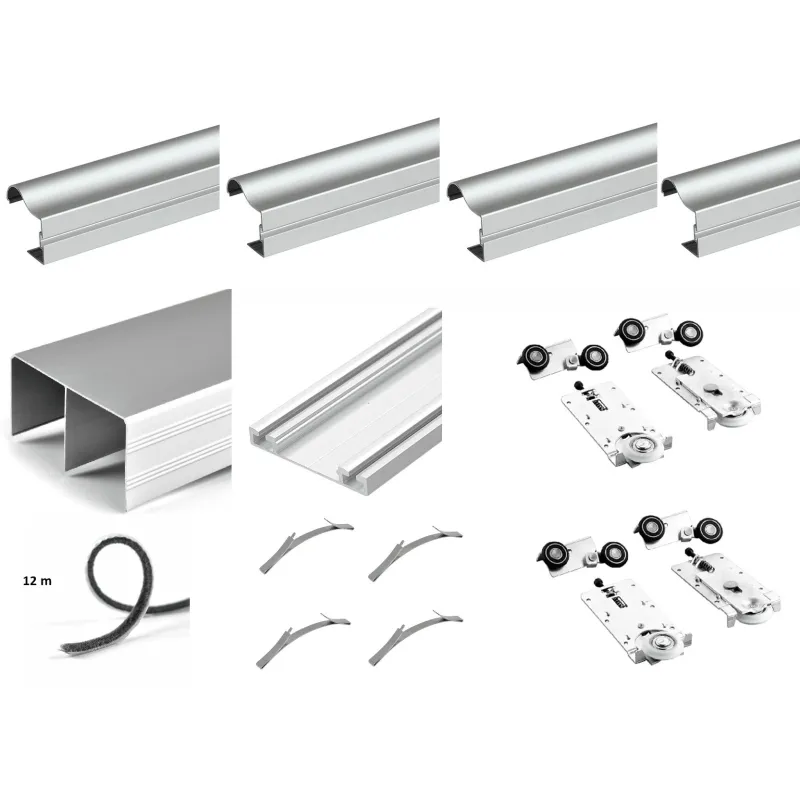 12 m