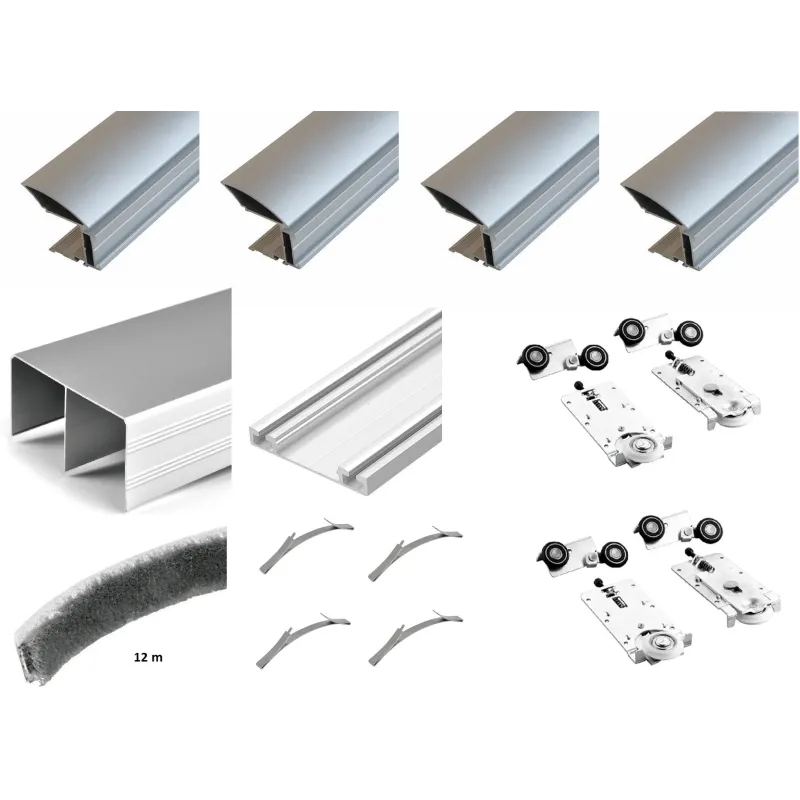 12 m